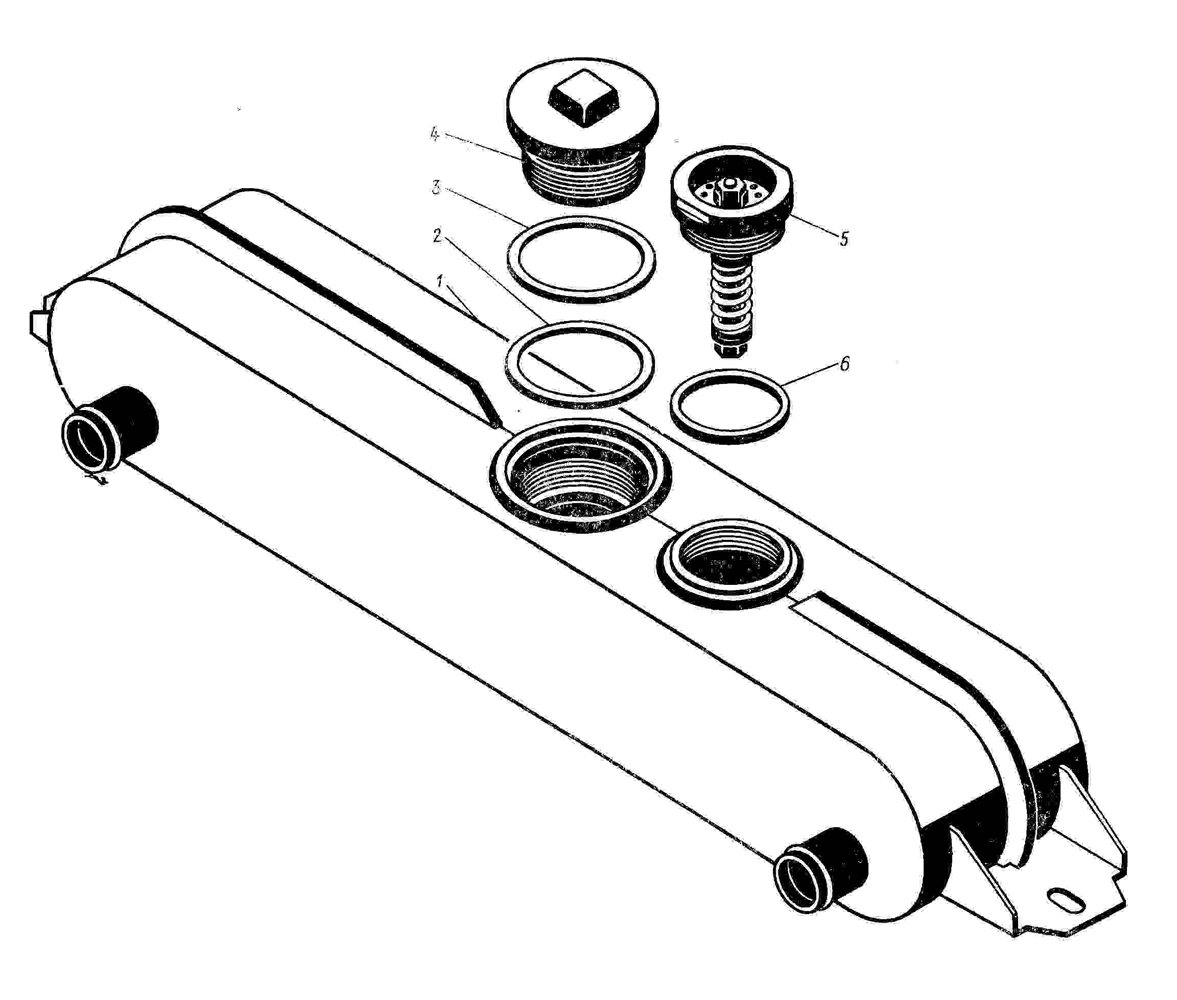 4
3
2
1
5
6