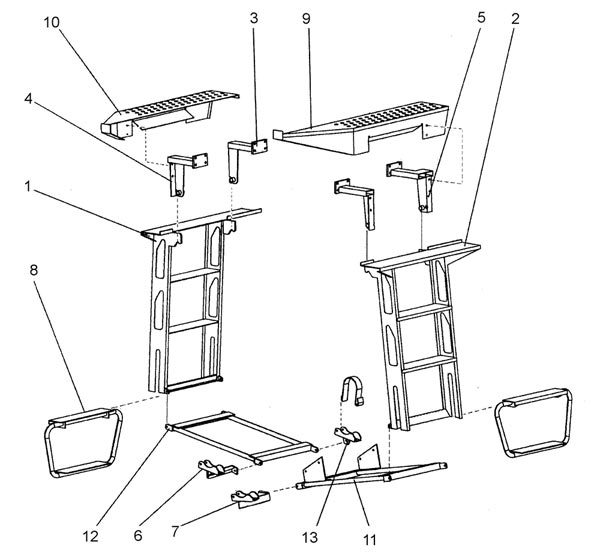 10
3
9
5
2
4
1
8
12
6
7
13
11