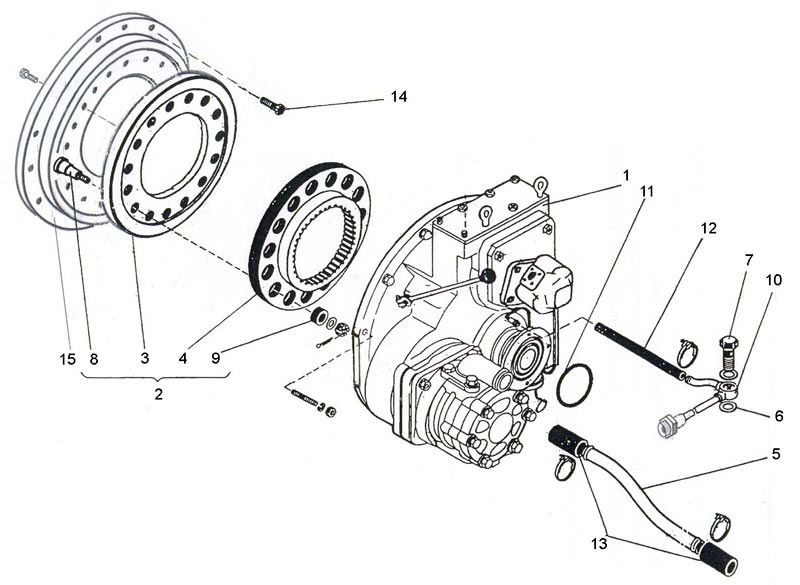 14
1
11
12
7
10
15
8
3
4
9
2
6
5
13