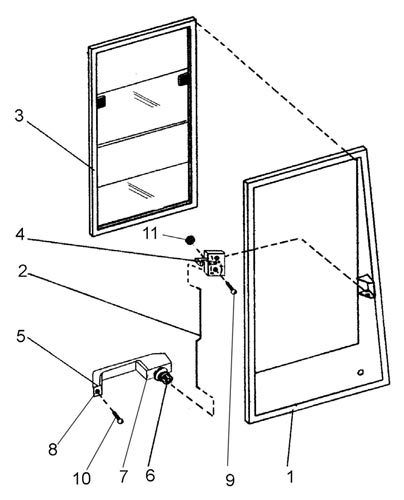 3
11
4
2
5
8
10
7
6
9
1