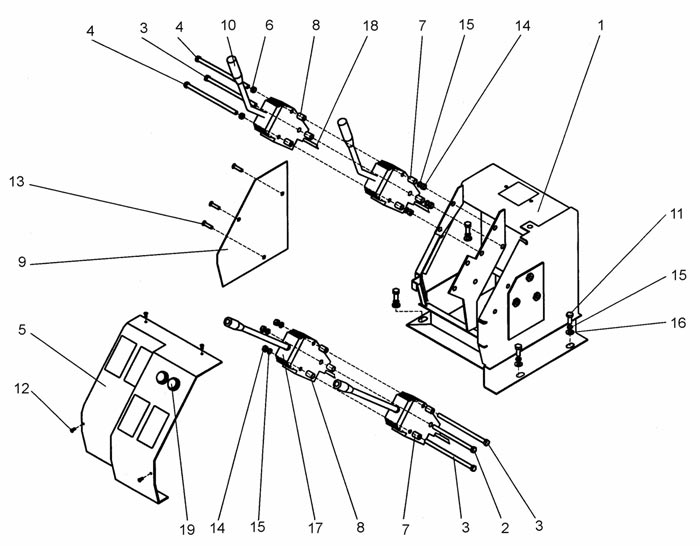 4
3
4
10
6
8
18
7
15
14
1
13
9
11
15
16
5
12
19
14
15
17
8
7
3
2
3