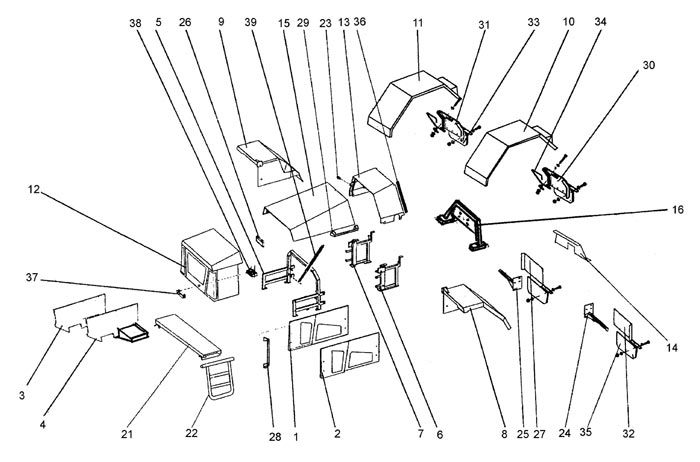 38 5 26 9 39 15 29 23 13 36 11 31 33 10 34

30

12

16

37

14

3

4

21 22 28 1 2 7 6 8 25 27 24 35 32