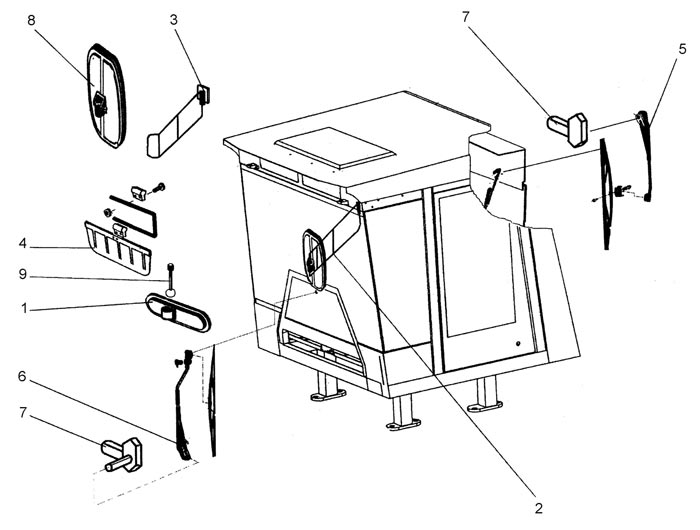 8
3
7
5
4
9
1
6
7
2